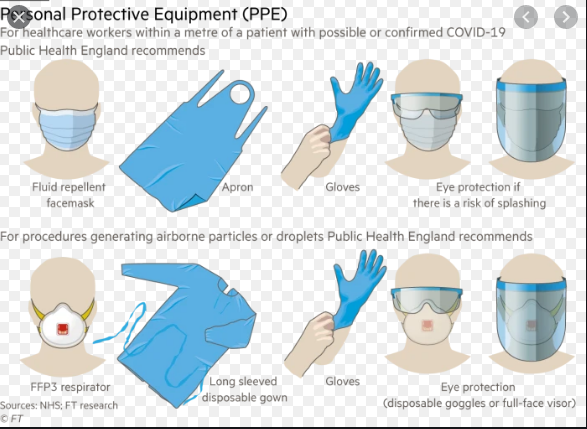 Personal Protective Equipment (PPE)
For healthcare workers within a metre of a patient with possible or confirmed COVID-19 Public Health England recommends

Fluid repellent facemask

Apron

Gloves

Eye protection if there is a risk of splashing

For procedures generating airborne particles or droplets Public Health England recommends

FFP3 respirator

Long sleeved disposable gown

Gloves

Eye protection (disposable goggles or full-face visor)

Sources: NHS; FT research
© FT